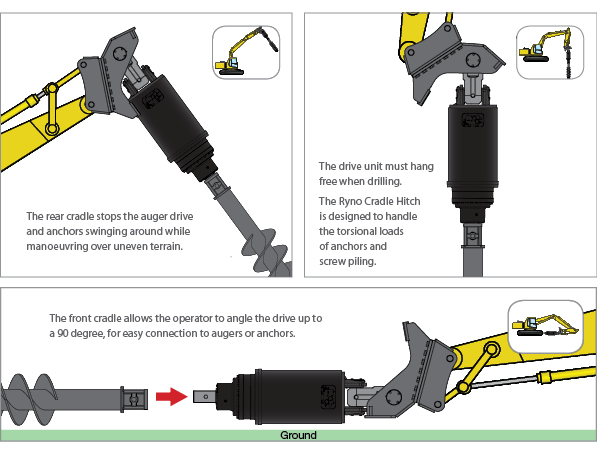 The rear cradle stops the auger drive and anchors swinging around while manoeuvring over uneven terrain.

The drive unit must hang free when drilling.

The Ryno Cradle Hitch is designed to handle the torsional loads of anchors and screw piling.

The front cradle allows the operator to angle the drive up to a 90 degree, for easy connection to augers or anchors.

Ground